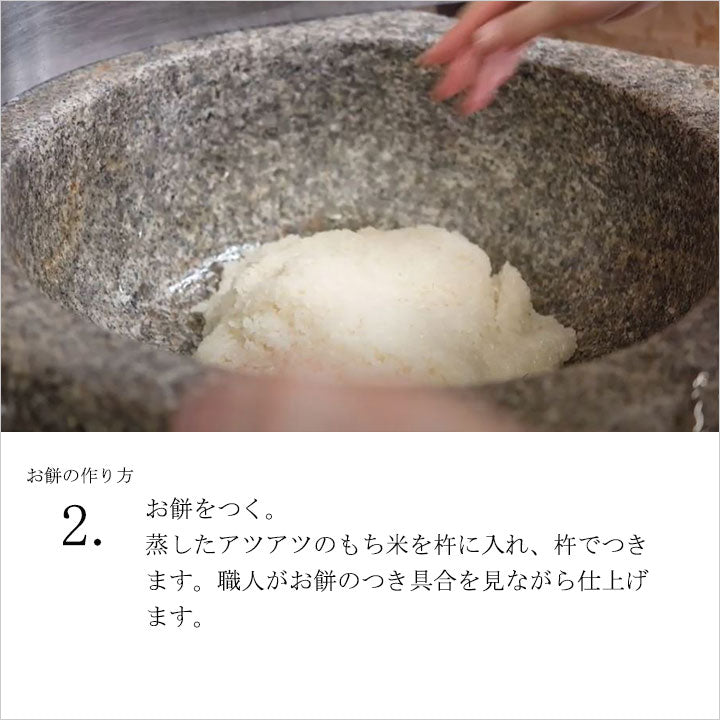 お餅の作り方

2.

お餅をつく。
蒸したアツアツのもち米を杵に入れ、杵でつきます。職人がお餅のつき具合を見ながら仕上げます。