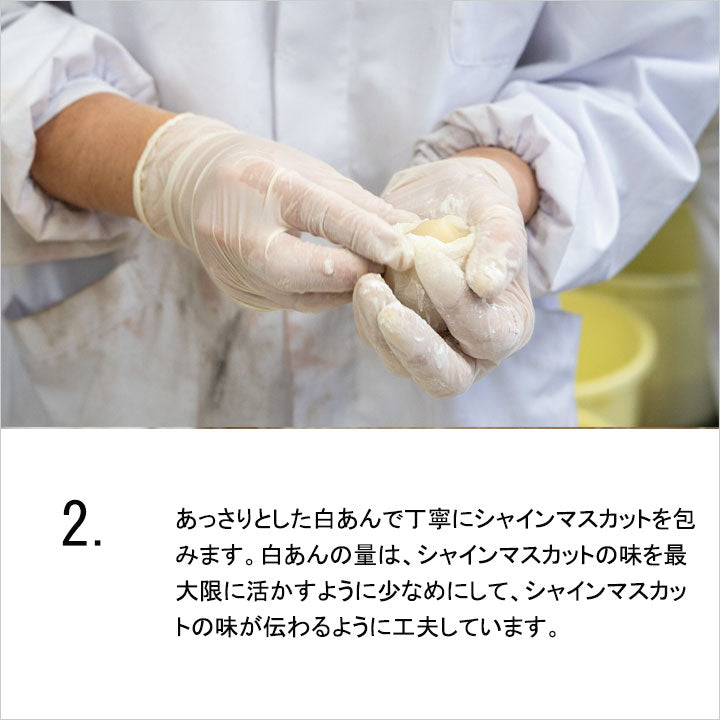 2.

あっさりとした白あんで丁寧にシャインマスカットを包みます。白あんの量は、シャインマスカットの味を最大限に活かすように少なめにして、シャインマスカットの味が伝わるように工夫しています。