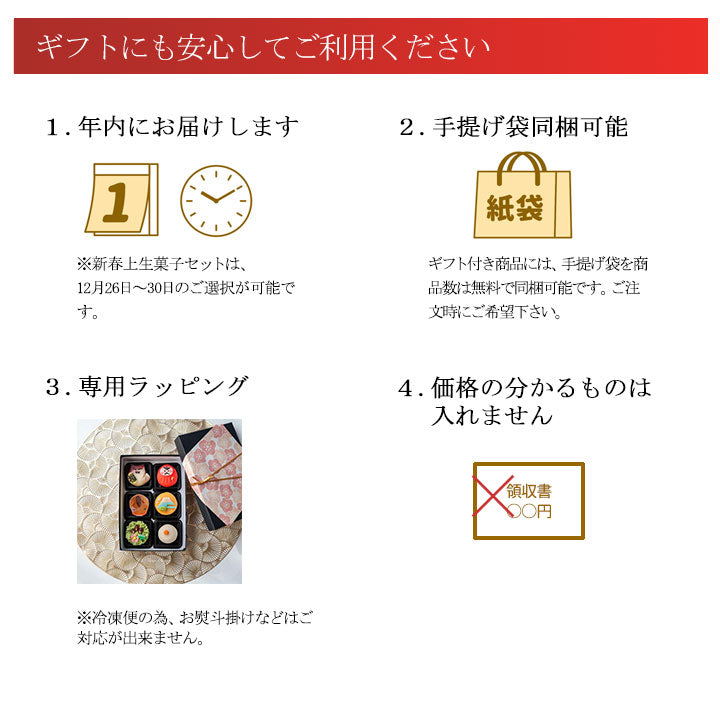 ギフトにも安心してご利用ください

1. 年内にお届けします

1

※新春上生菓子セットは、12月26日～30日のご選択が可能です。

2. 手提げ袋同梱可能

紙袋

ギフト付き商品には、手提げ袋を商品数は無料で同梱可能です。ご注文時にご希望下さい。

3. 専用ラッピング

※冷凍便の為、お熨斗掛けなどはご対応が出来ません。

4. 価格の分かるものは入れません

領収書
〇〇円